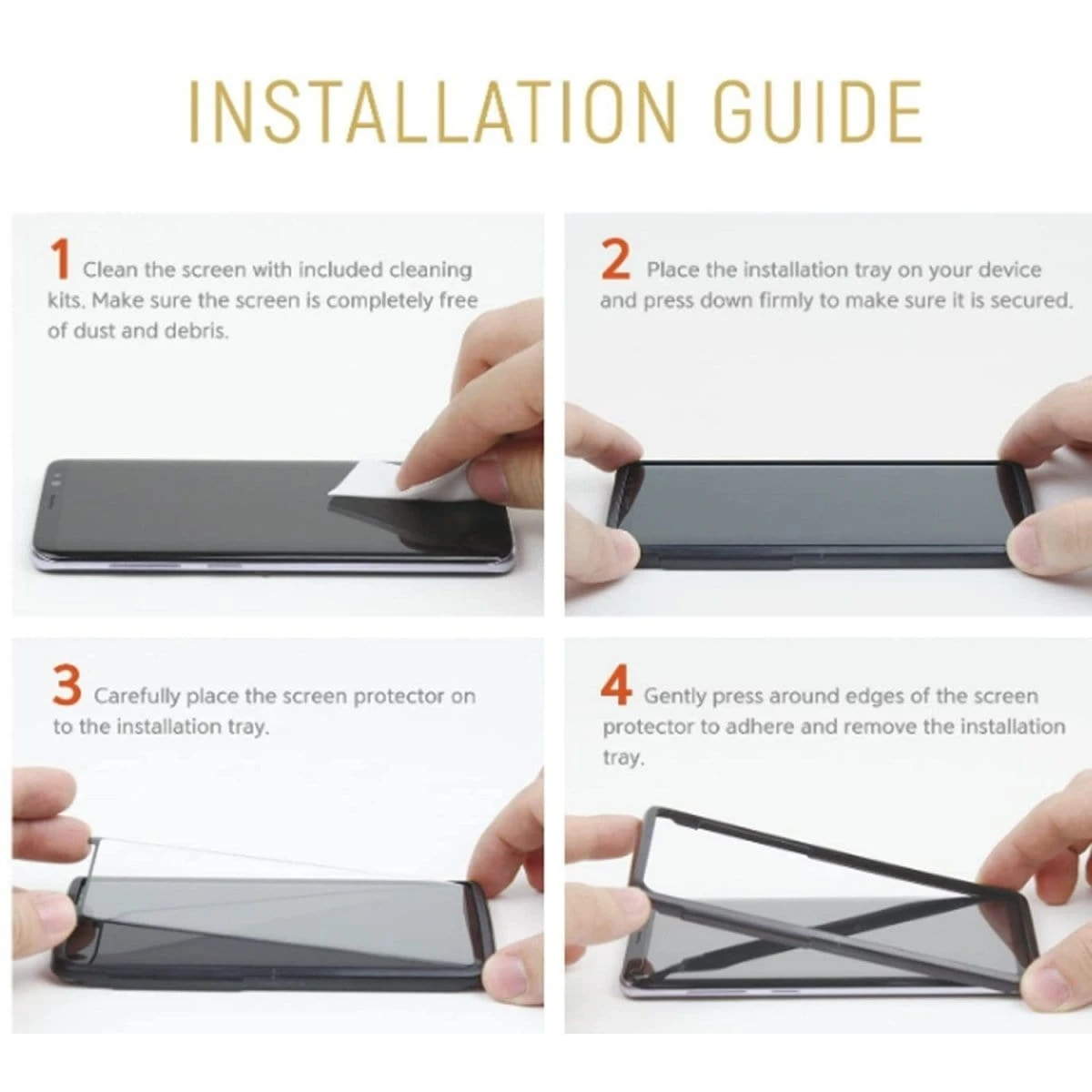 INSTALLATION GUIDE

1 Clean the screen with included cleaning kits. Make sure the screen is completely free of dust and debris.

2 Place the installation tray on your device and press down firmly to make sure it is secured.

3 Carefully place the screen protector on to the installation tray.

4 Gently press around edges of the screen protector to adhere and remove the installation tray.